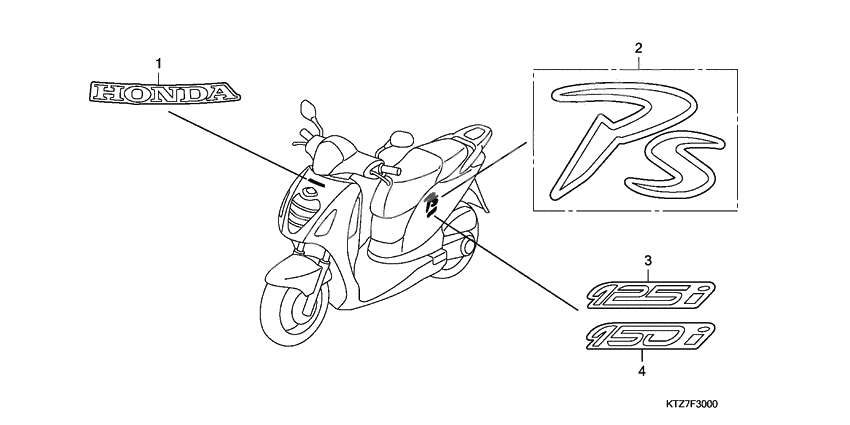 1
HONDA
2
Ps
3
125i
150i
4
KTZ7F3000