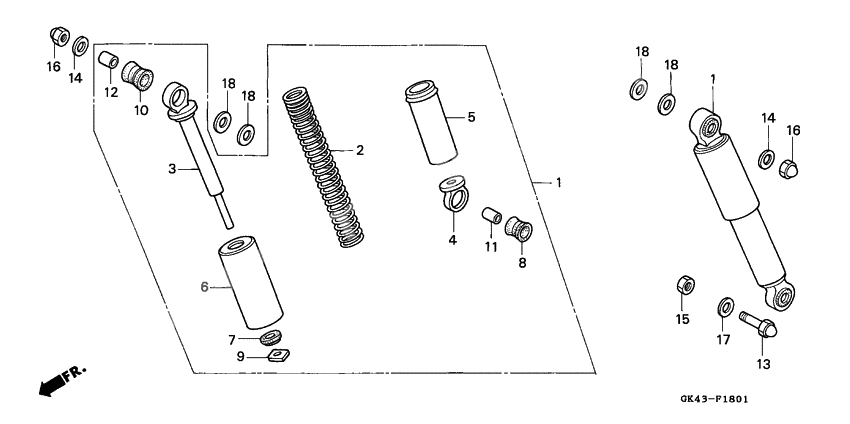 16
14
12
10
18
18
3
2
5
1
4
11
8
6
7
9
FR.
18
18
1
14
16
15
17
13
GK43-F1801