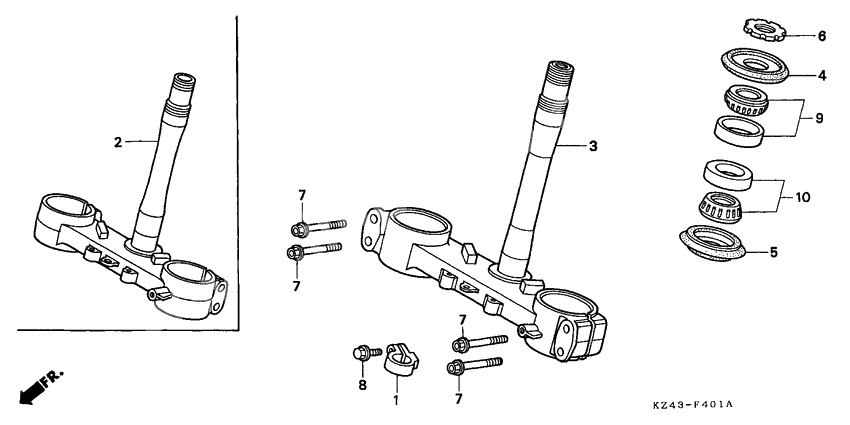 2
3
6
4
9
10
5
7
7
7
7
8
1
FR.
KZ43-F401A