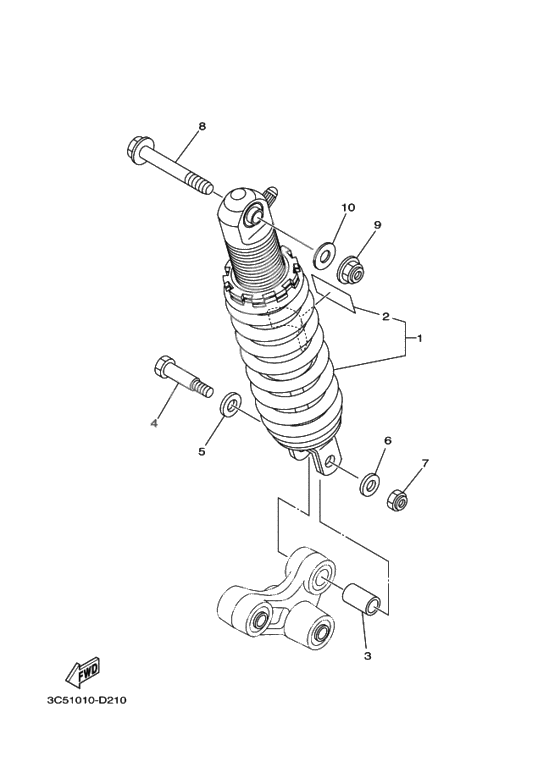 8

10

9

2

1

4

5

6

7

3

FWD

3C51010-D210