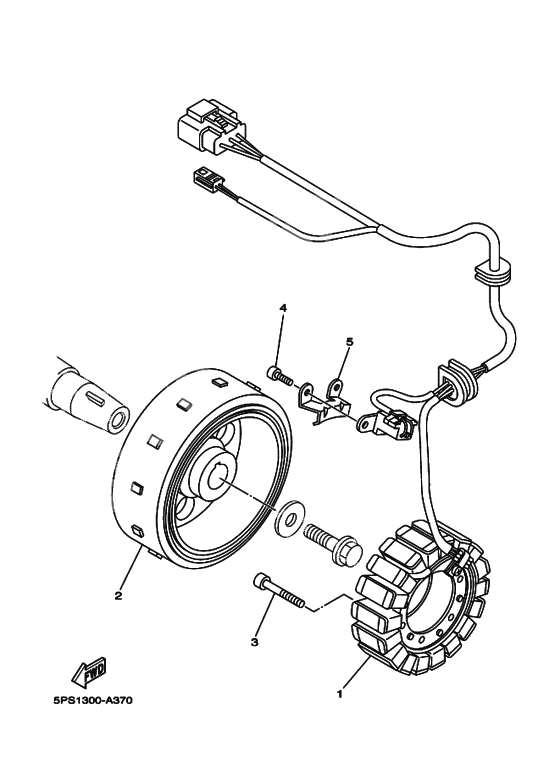 4
5
2
3
1
FWD
5PS1300-A370