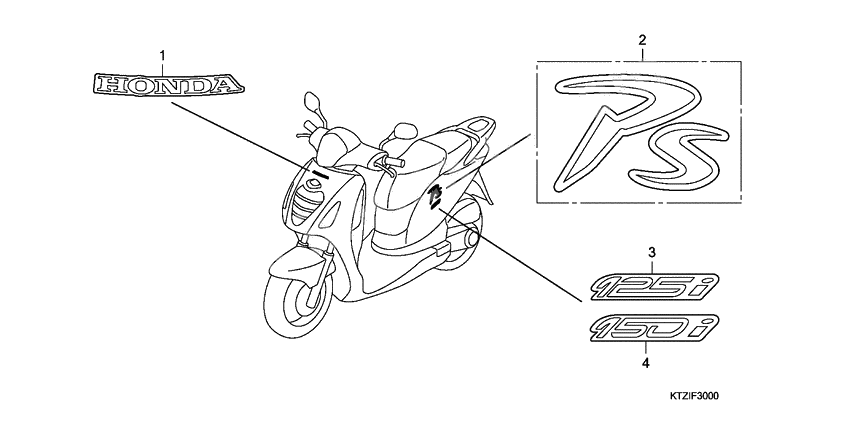 1
HONDA
2
PS
3
125i
150i
4
KTZIF3000