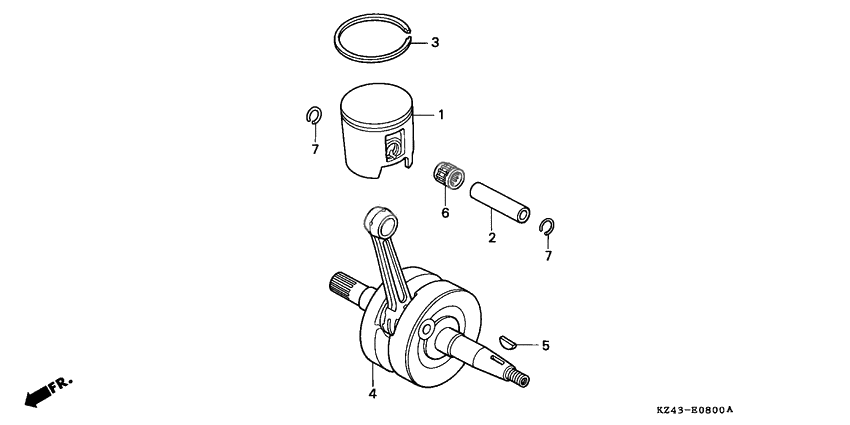 3
1
7
6
2
7
5
4
FR.
KZ43-E0800A