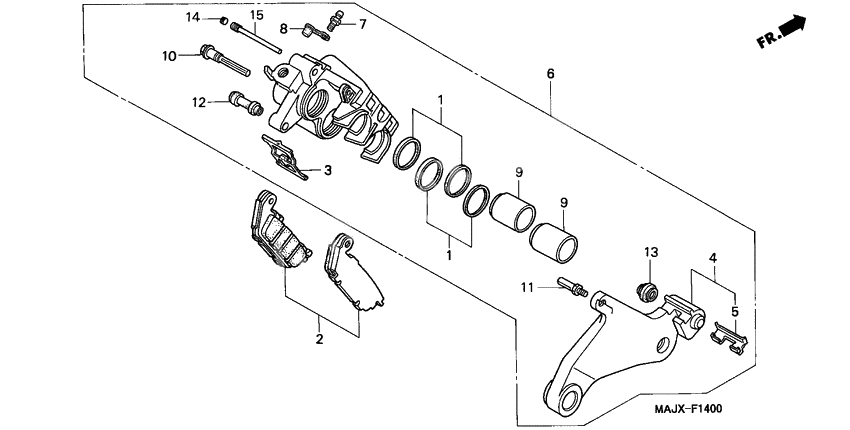 14
15
8
7
FR.
10
6
12
1
3
9
9
1
13
4
11
5
2
MAJX-F1400