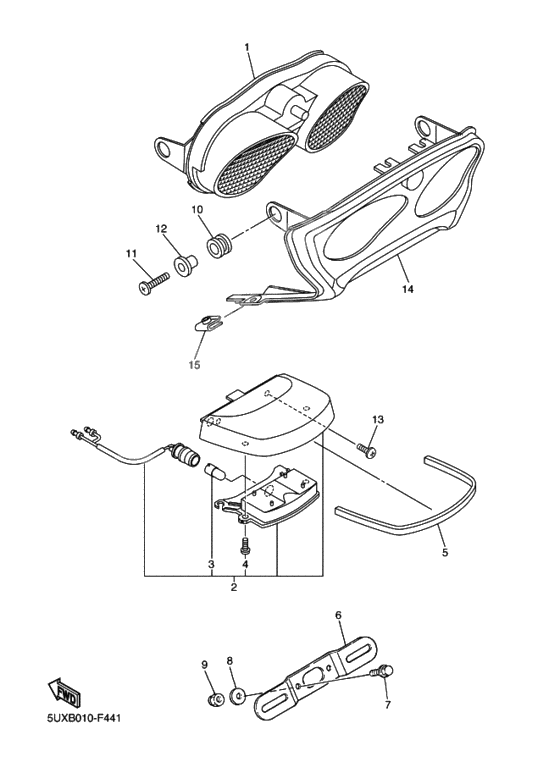 1
10
12
11
14
15
13
3
4
2
5
6
9
8
7
FWD
5UXB010-F441