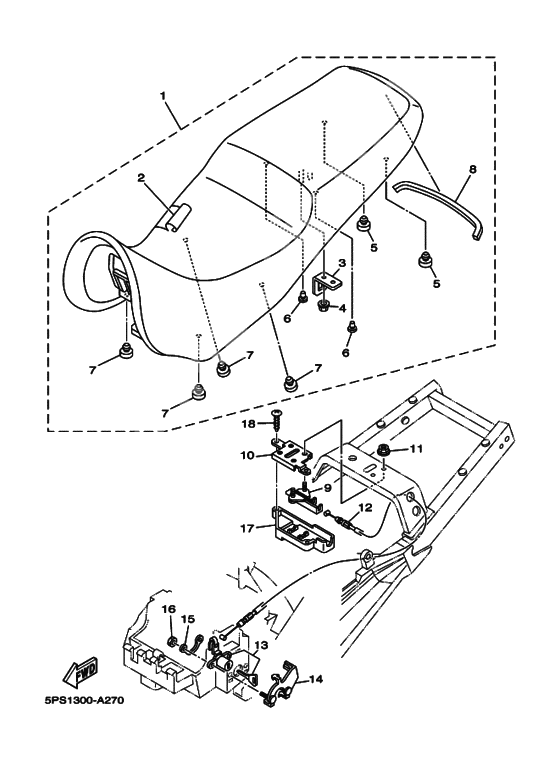 1
2
8
5
5
3
4
6
6
7
7
7
7
18
10
11
9
12
17
16
15
13
14
FWD
5PS1300-A270