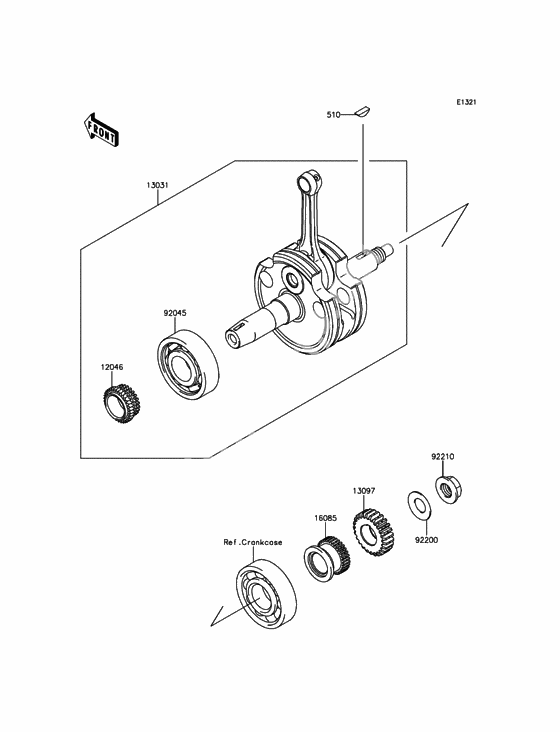 E1321

FRONT

510

13031

92045

12046

92210

13097

16085

92200

Ref .Crankcase