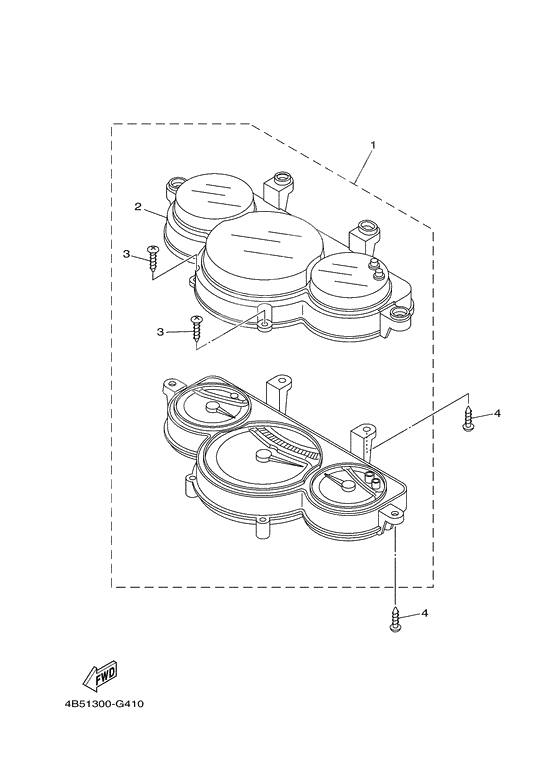 1
2
3
3
4
4
FWD
4B51300-G410