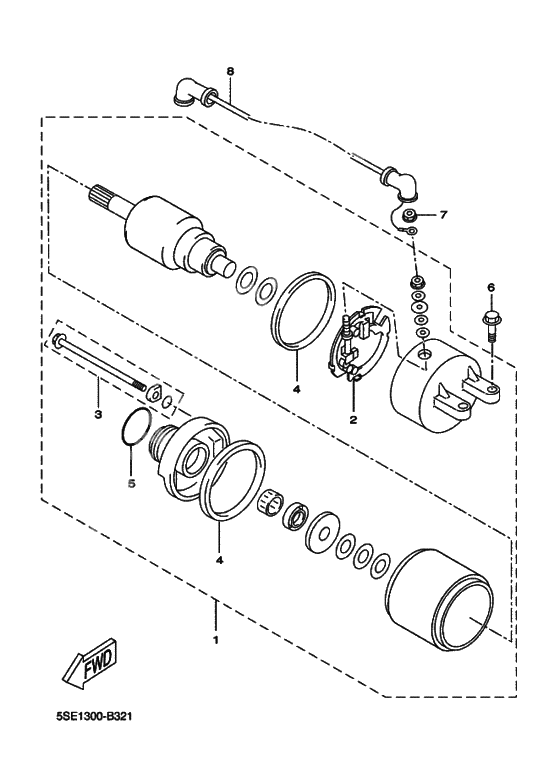 8
7
6
4
2
3
5
4
1
FWD
5SE1300-B321