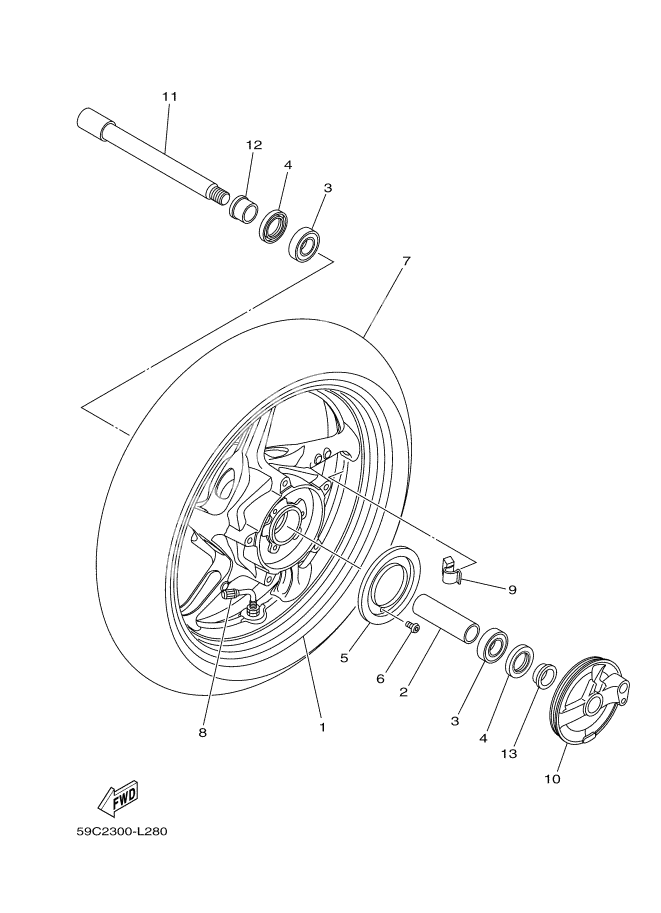 11
12
4
3
7
9
5
6
2
3
4
13
10
8
1
FWD
59C2300-L280