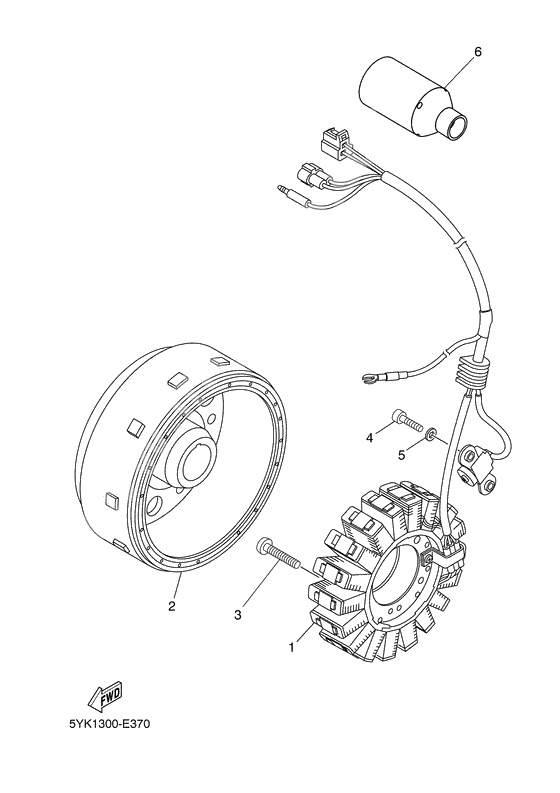 6

4

5

2

3

1

FWD

5YK1300-E370