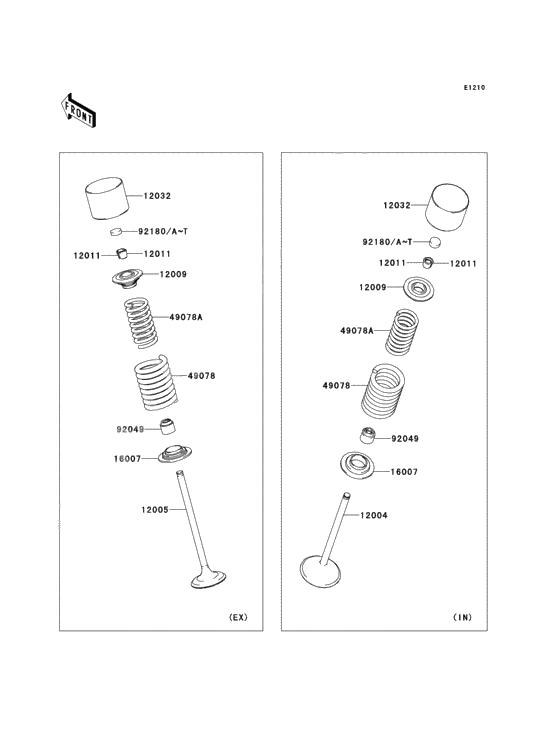 E1210

FRONT

12032
92180/A~T
12011
12011
12009
49078A
49078
92049
16007
12005
(EX)

12032
92180/A~T
12011
12011
12009
49078A
49078
92049
16007
12004
(IN)