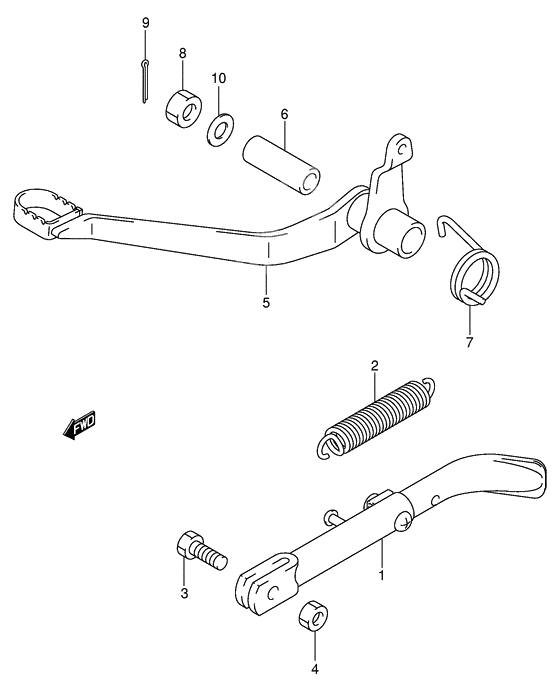 9
8
10
6
5
7
2
FWD
3
1
4