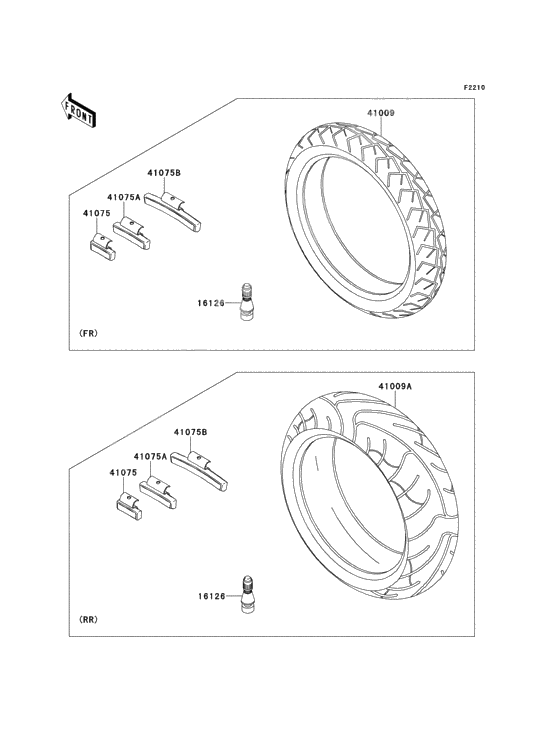 F2210

FRONT

41009

41075B

41075A

41075

16126

(FR)

41009A

41075B

41075A

41075

16126

(RR)