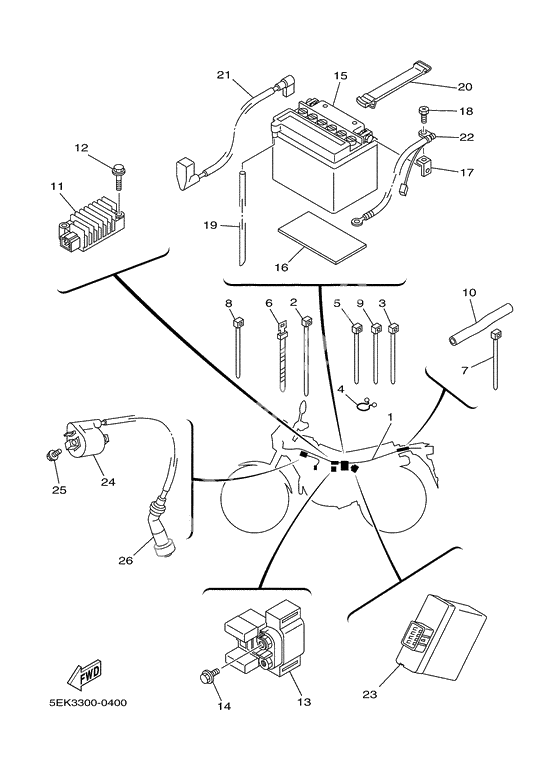 21
15
20
18
22
17
12
11
19
16
8
6
2
5
9
3
10
7
4
1
24
25
26
14
13
23
FWD
5EK3300-0400