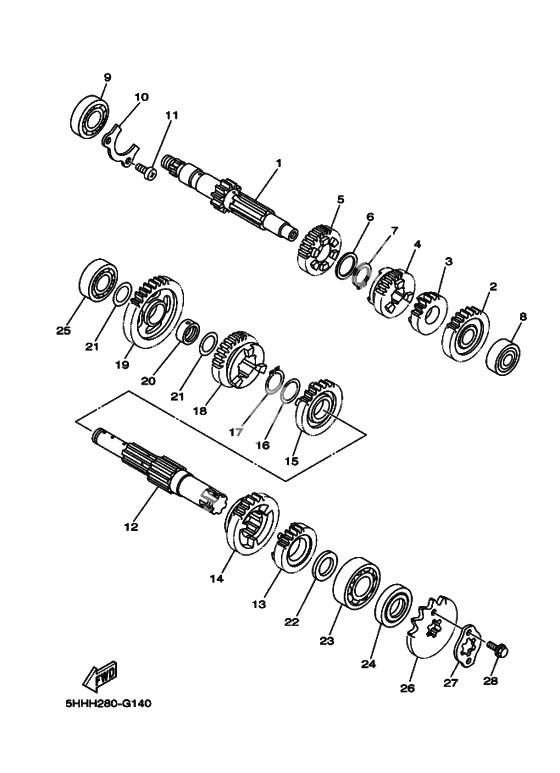 9
10
11
1
5
6
7
4
3
2
8
25
21
19
20
21
18
17
16
15
12
14
13
22
23
24
26
27
28
FWD
5HHH280-G140