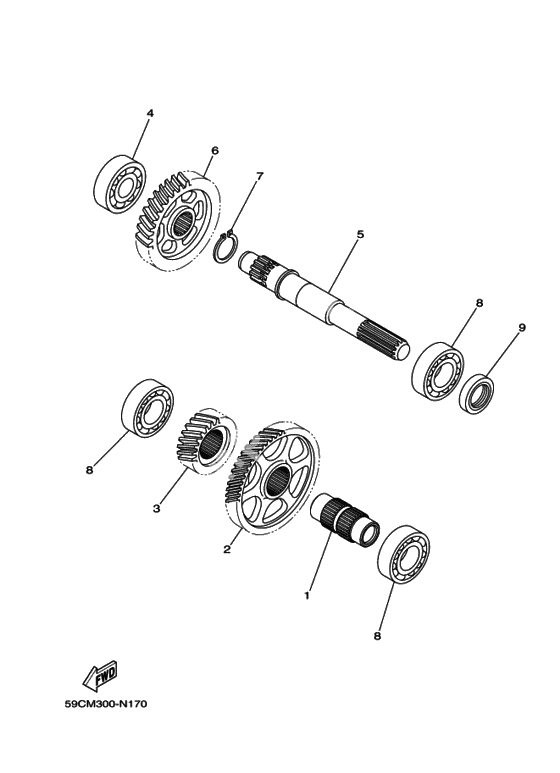 4
6
7
5
8
9
8
3
2
1
8
FWD
59CM300-N170