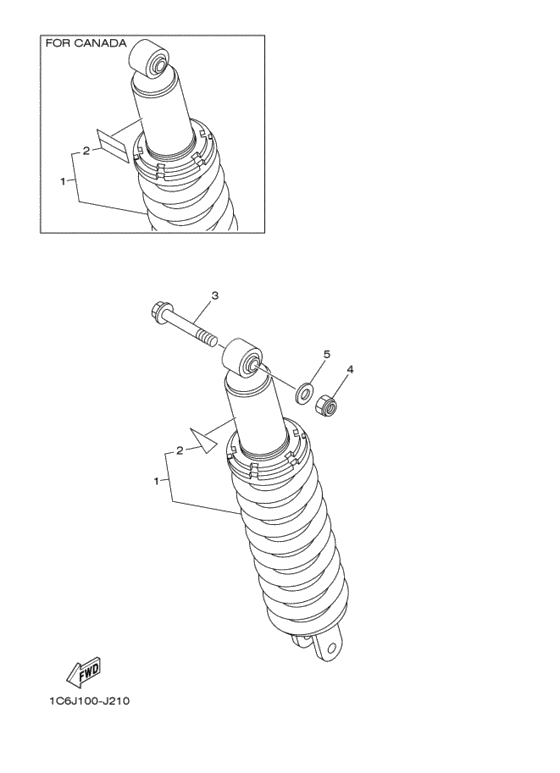 FOR CANADA
2
1

3
5
4
2
1

FWD

1C6J100-J210