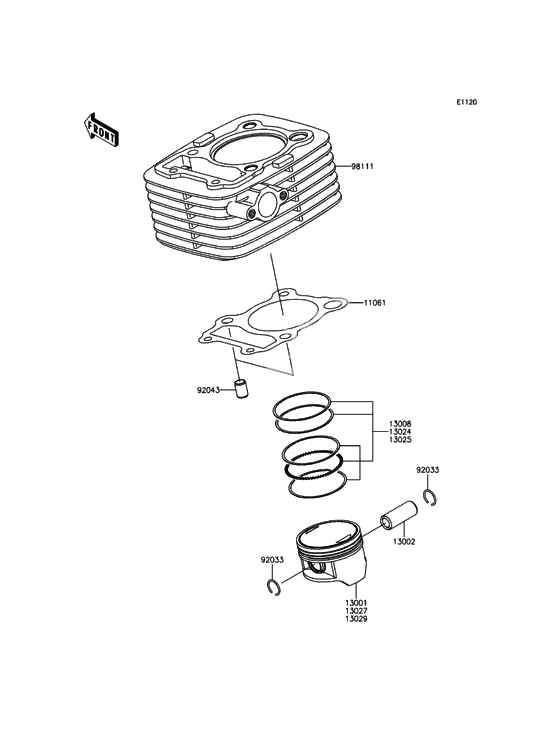 E1120

FRONT

98111

11061

92043

13008
13024
13025

92033

13002

92033

13001
13027
13029