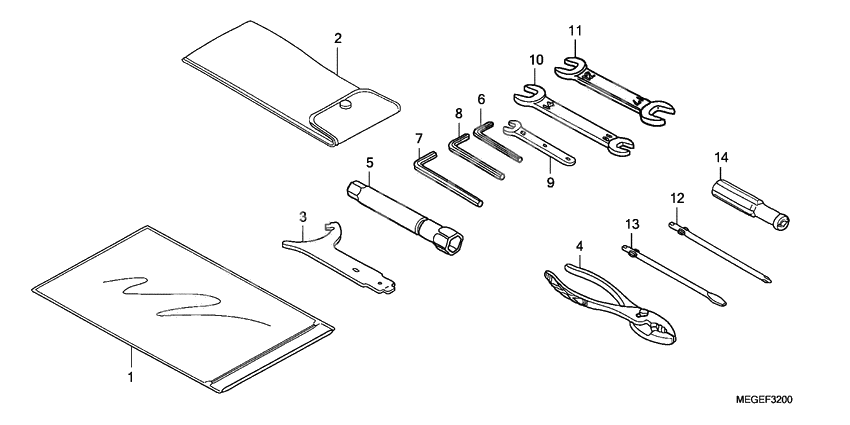 2
11
10
6
8
7
9
14
5
12
3
13
4
1
MEGEF3200