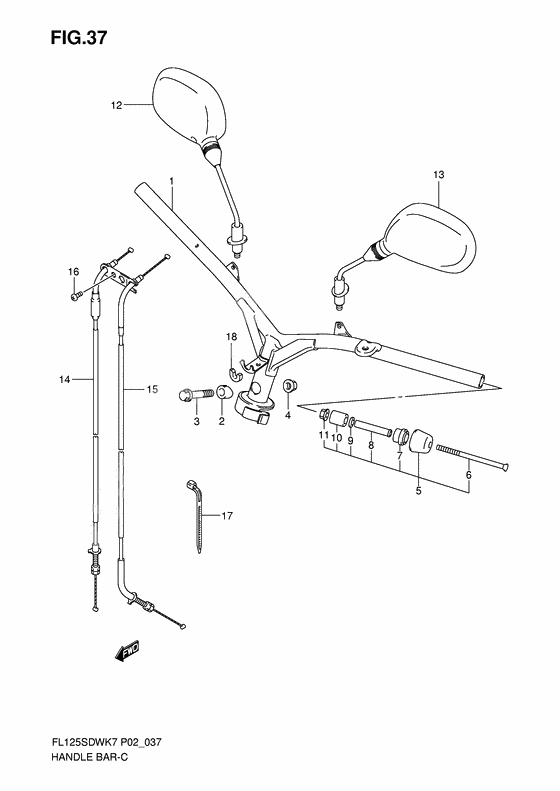 FIG.37

12
1
13
16
18
14
15
3
2
4
11
10
9
8
7
5
6
17
FWD

FL125SDWK7 P02_037
HANDLE BAR-C