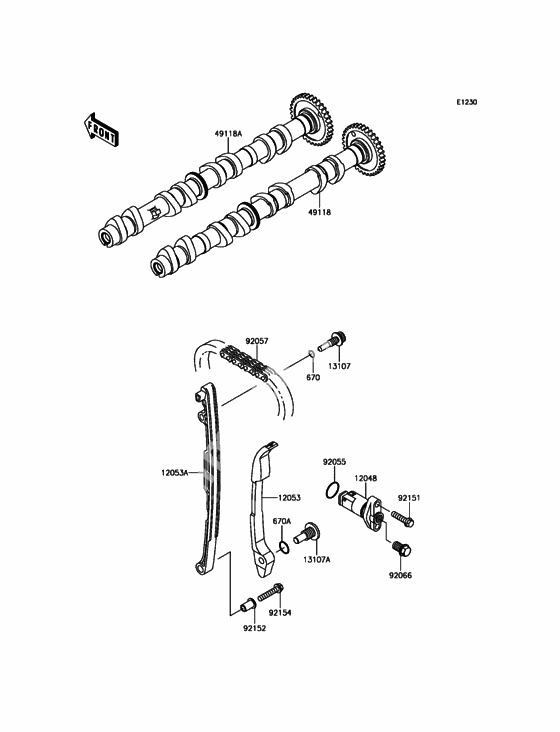 E1230

FRONT

49118A

49118

92057

670

13107

12053A

12053

92055

12048

92151

670A

13107A

92066

92154

92152