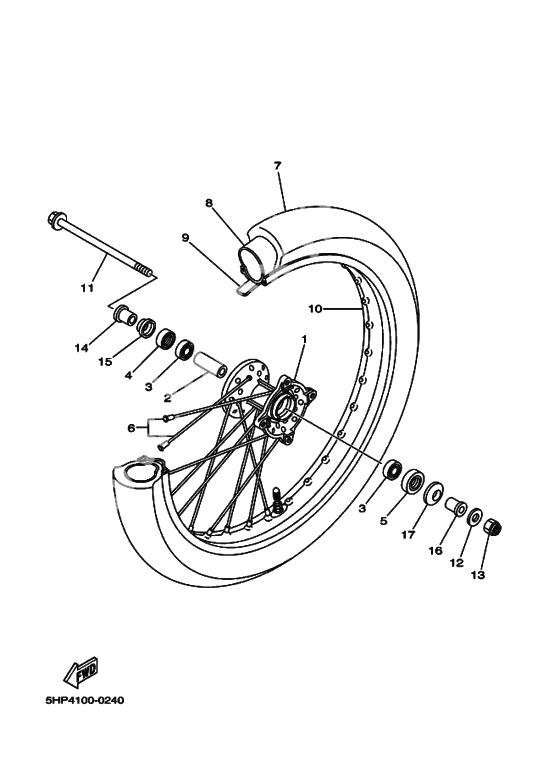 7
8
9
11
10
14
15
4
3
2
1
6
3
5
17
16
12
13
FWD
5HP4100-0240