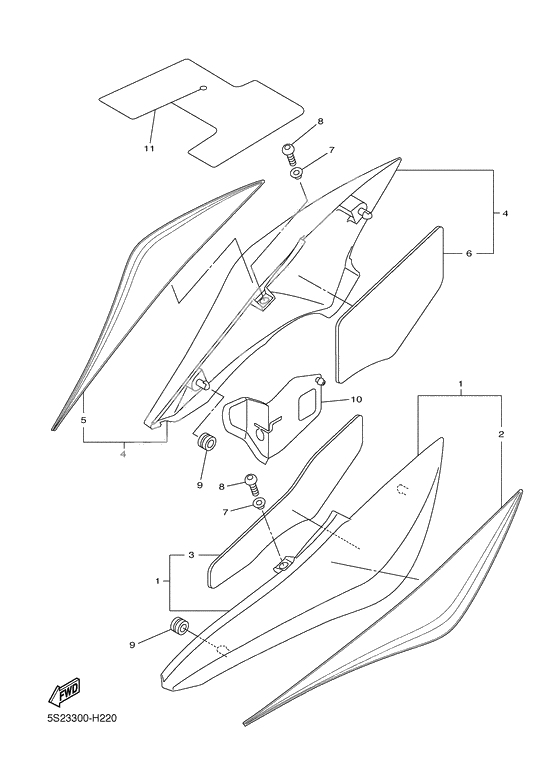 11
8
7
4
6
5
4
10
1
2
9
8
7
3
1
9
FWD
5S23300-H220