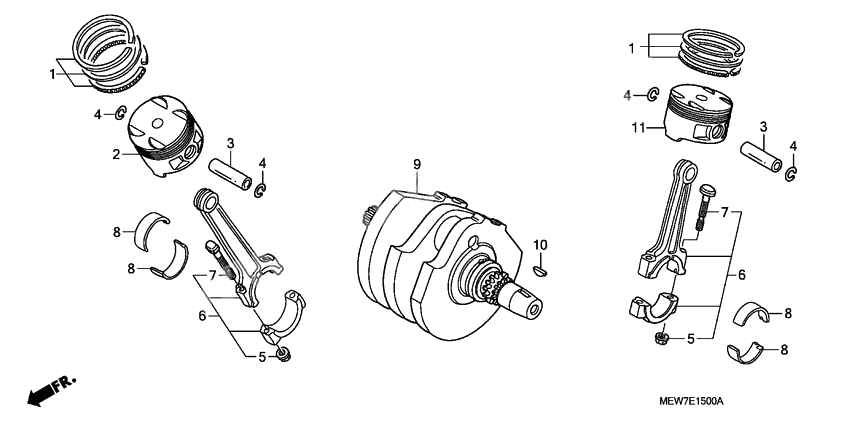 1
4
2
3
4
8
8
7
6
5
FR.
9
10
1
4
11
3
4
7
6
5
8
8
MEW7E1500A