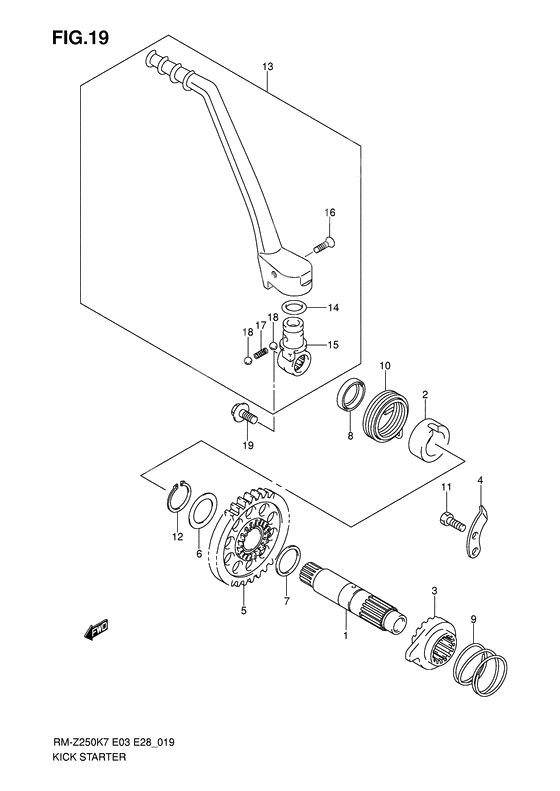 FIG.19

13

16

14

18

17

18

15

10

2

8

19

11

4

12

6

5

7

1

3

9

FWD

RM-Z250K7 E03 E28_019
KICK STARTER