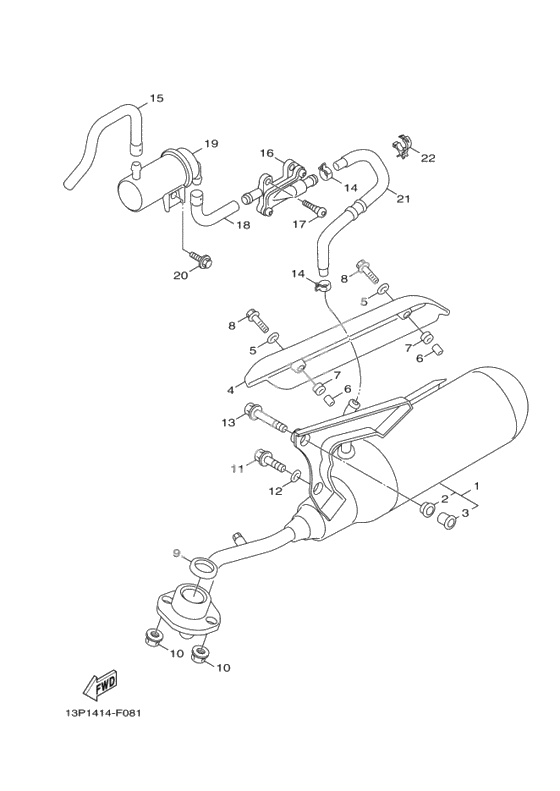 15
19
16
22
14
21
18
17
20
14
8
5
8
5
7
6
4
7
6
13
11
12
1
2
3
9
10
10
FWD
13P1414-F081