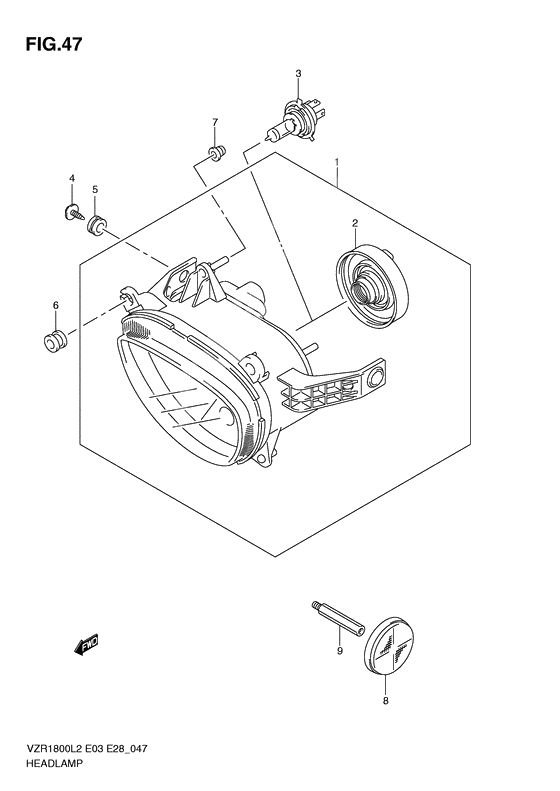 FIG.47

3
7
1
4
5
2
6
FWD
9
8

VZR1800L2 E03 E28_047
HEADLAMP