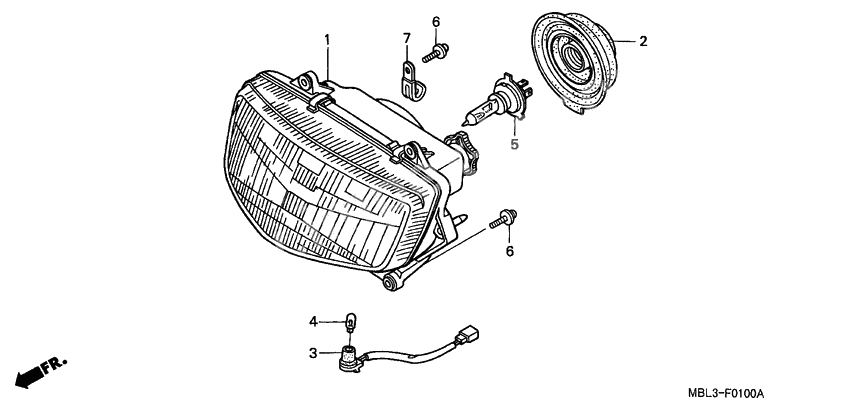 1
7
6
2
5
6
4
3
FR.
MBL3-F0100A