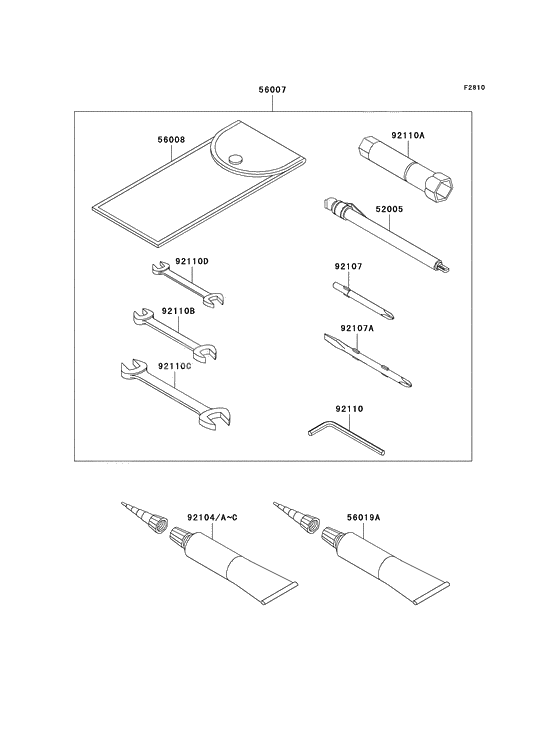 F2810

56007

56008

92110A

52005

92110D

92107

92110B

92107A

92110C

92110

92104/A~C

56019A