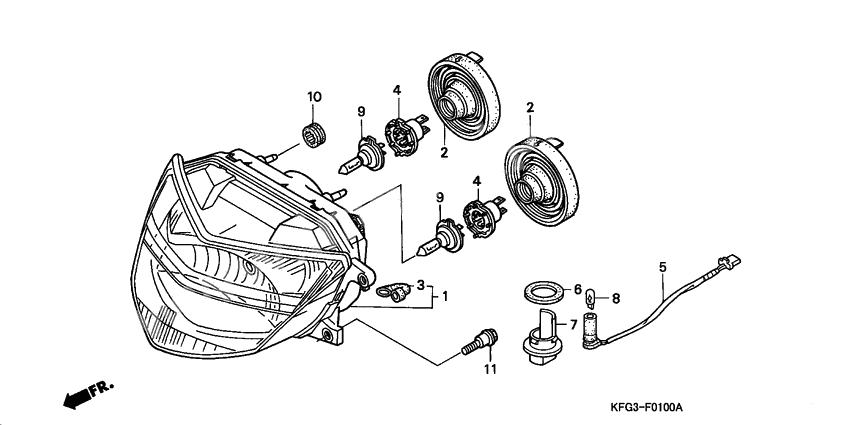 10
9
4
2
2
9
4
3
1
5
6
8
7
11
FR.
KFG3-F0100A