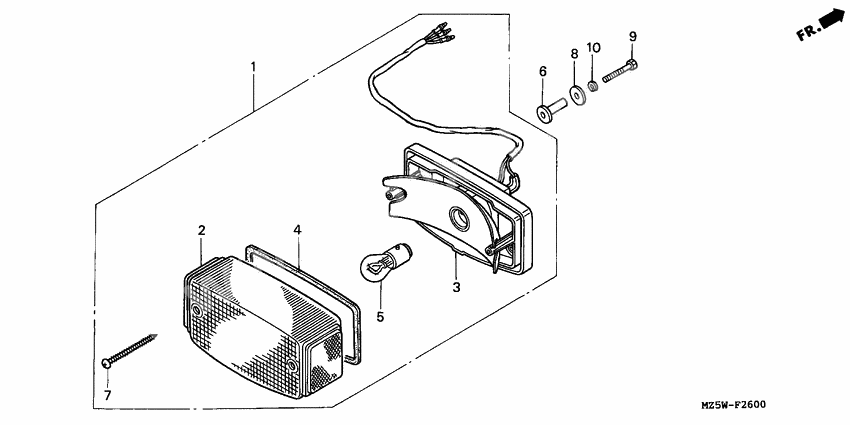 FR.

1

6

8

10

9

2

4

3

5

7

MZ5W-F2600