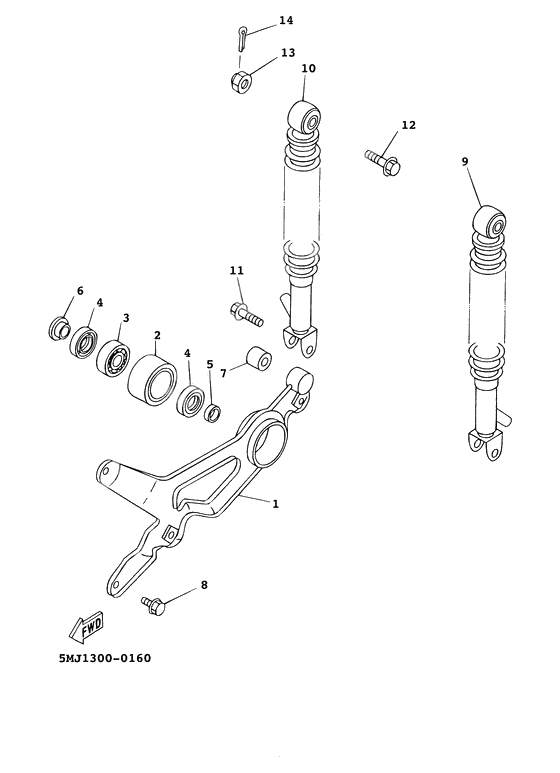 14
13
10
12
9
11
6
4
3
2
4
5
7
1
8
FWD
5MJ1300-0160