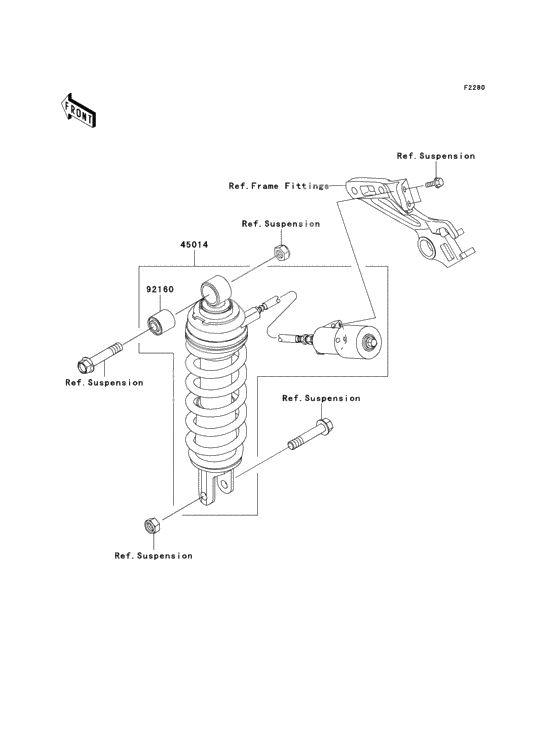 F2280

FRONT

Ref.Suspension

Ref.Frame Fittings

Ref.Suspension

45014

92160

Ref.Suspension

Ref.Suspension

Ref.Suspension