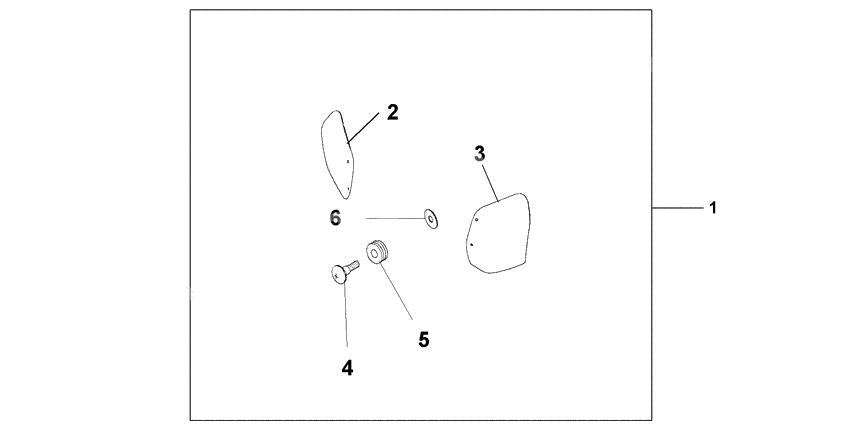 2
3
6
1
5
4