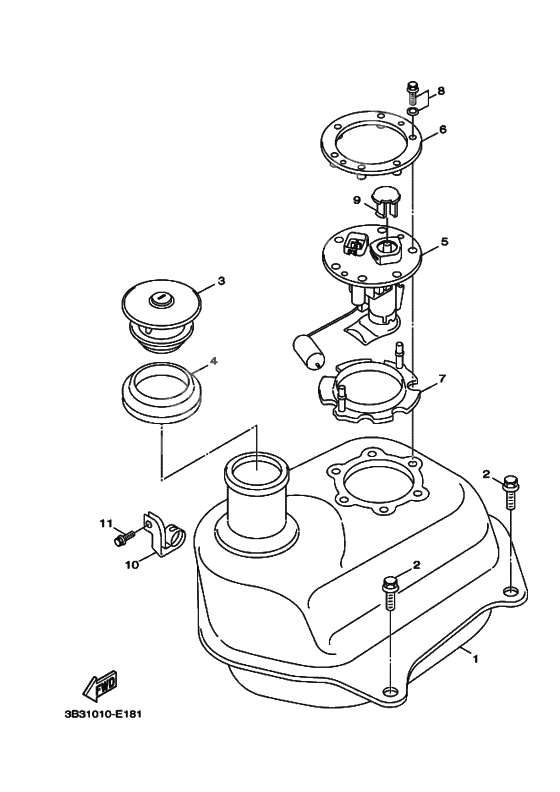 8
6
9
5
3
4
7
2
11
10
2
1
FWD
3B31010-E181