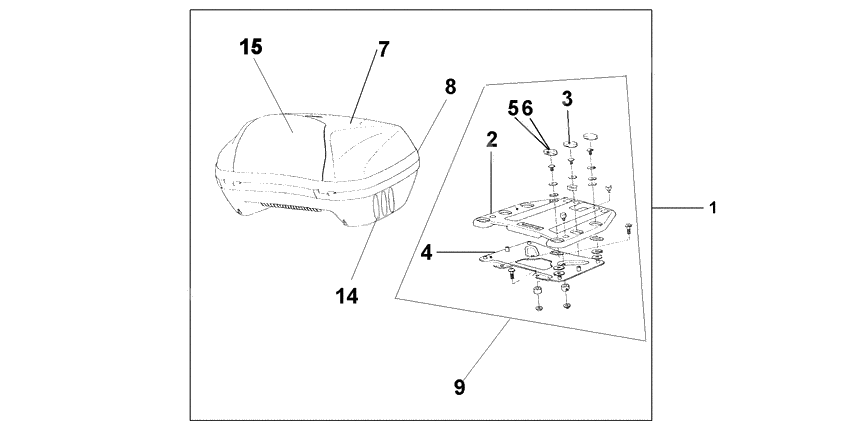 15
7
8
5 6
3
2
1
4
14
9