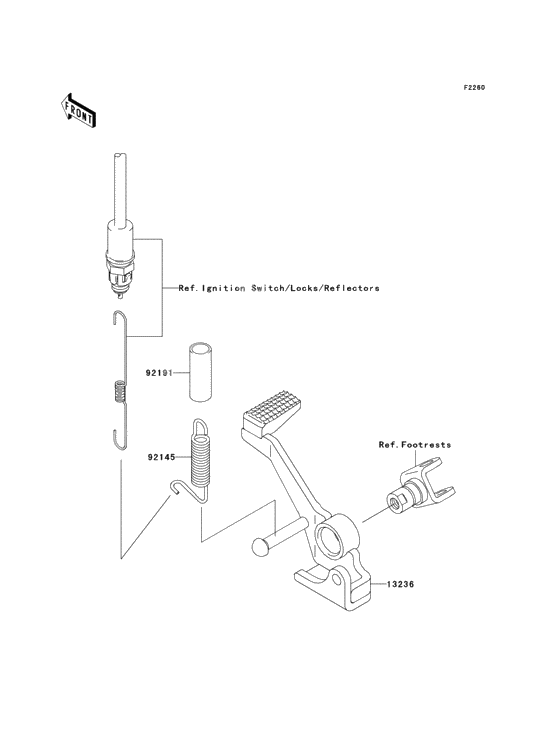 F2260

FRONT

Ref.Ignition Switch/Locks/Reflectors

92191

92145

Ref.Footrests

13236