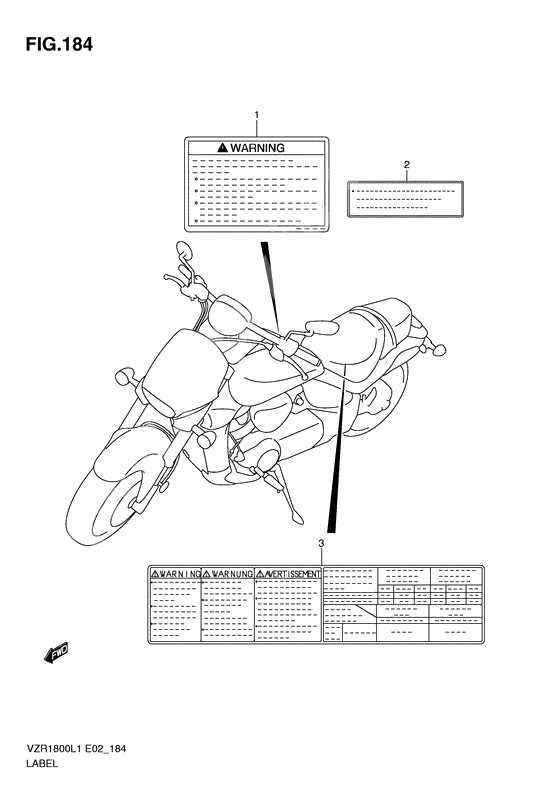 FIG.184

1

WARNING

2

3

WARNING WARNUNG AVERTISSEMENT

FWD

VZR1800L1 E02_184
LABEL