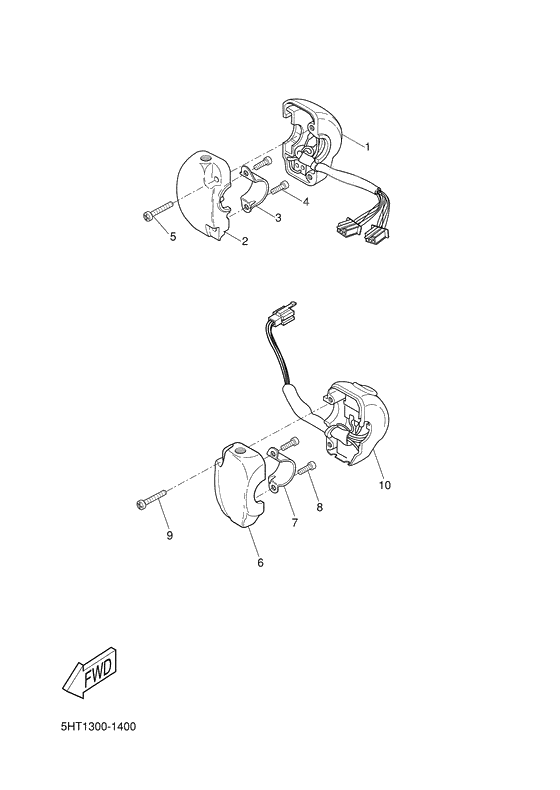 1
4
3
5
2

10
8
7
9
6

FWD

5HT1300-1400