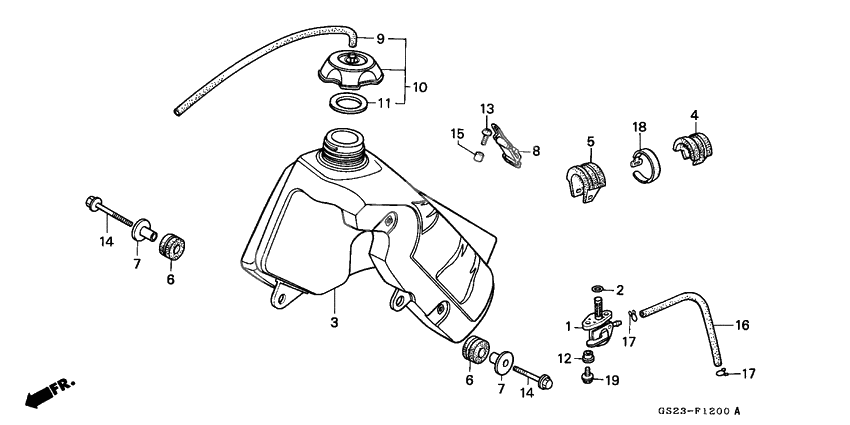 9
10
11
13
15
8
5
18
4
14
7
6
3
2
1
17
16
12
19
17
6
7
14
FR.
GS23-F1200 A