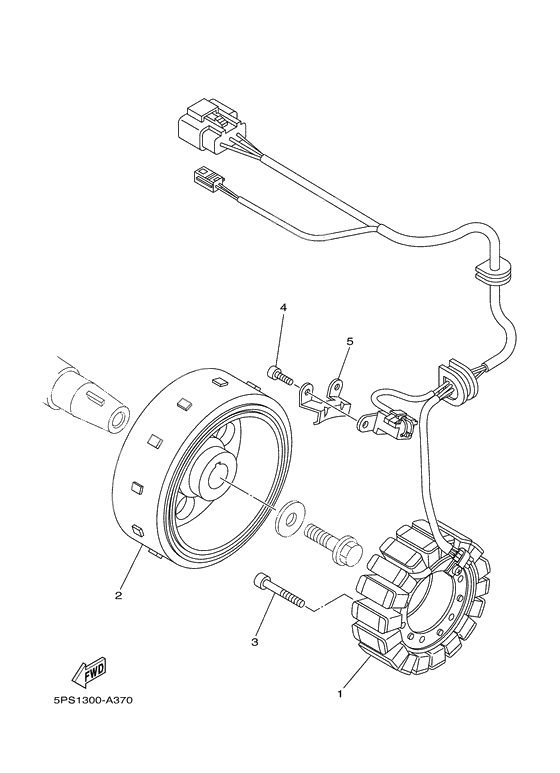 4
5
2
3
1
FWD
5PS1300-A370