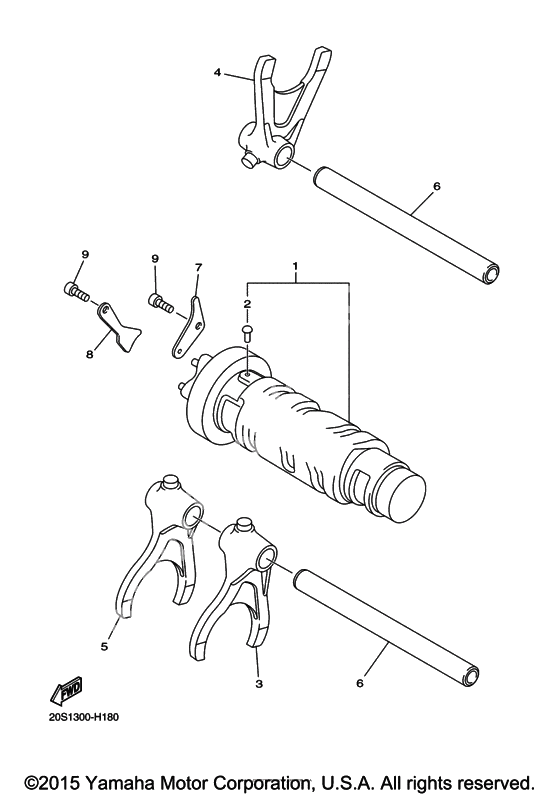 4

6

9

9

7

1

2

8

5

3

6

FWD

20S1300-H180

©2015 Yamaha Motor Corporation, U.S.A. All rights reserved.