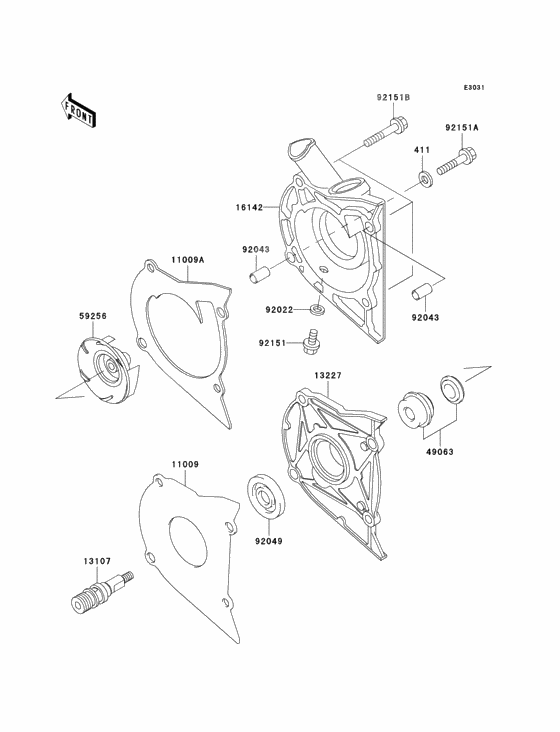 E3031

FRONT

92151B

92151A

411

16142

92043

11009A

92022

92043

59256

92151

13227

49063

11009

92049

13107