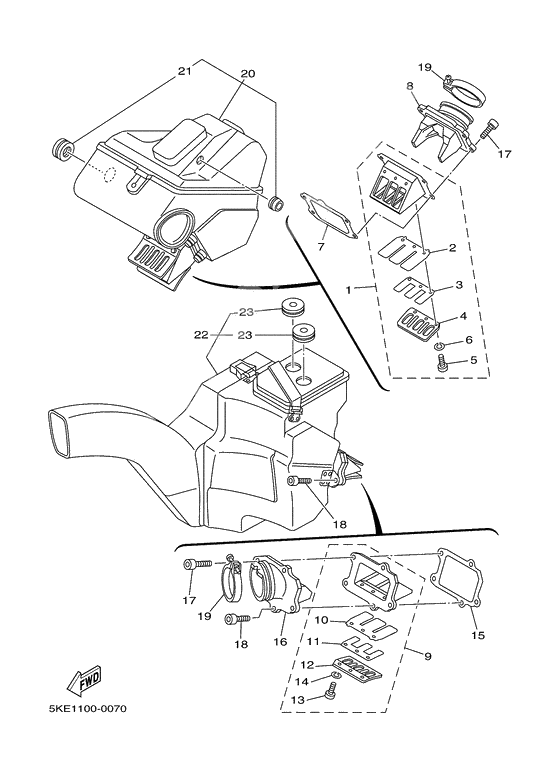 21
20
19
8
17
7
2
1
3
4
6
5
23
22
23
18
17
19
18
16
10
11
12
14
13
9
15
FWD
5KE1100-0070