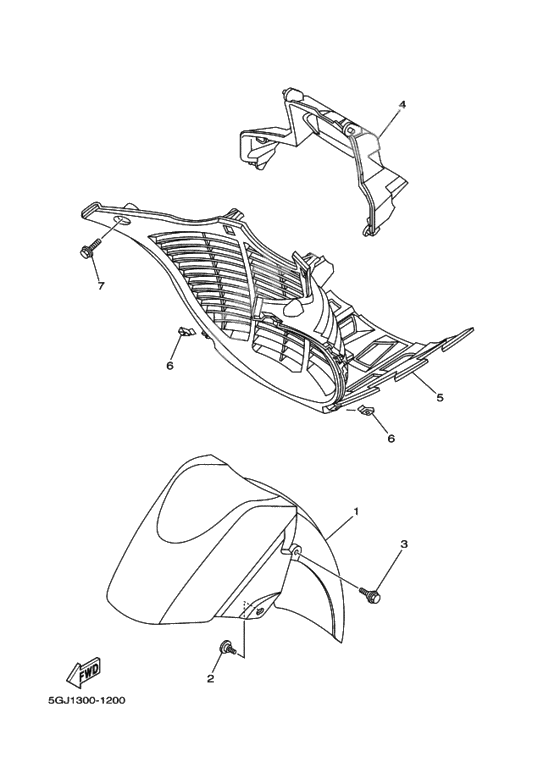 4

7

6

5

6

1

3

2

FWD

5GJ1300-1200